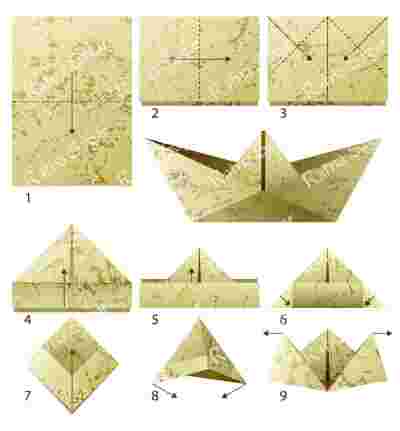 2
3
1
4
5
6
7
8
9